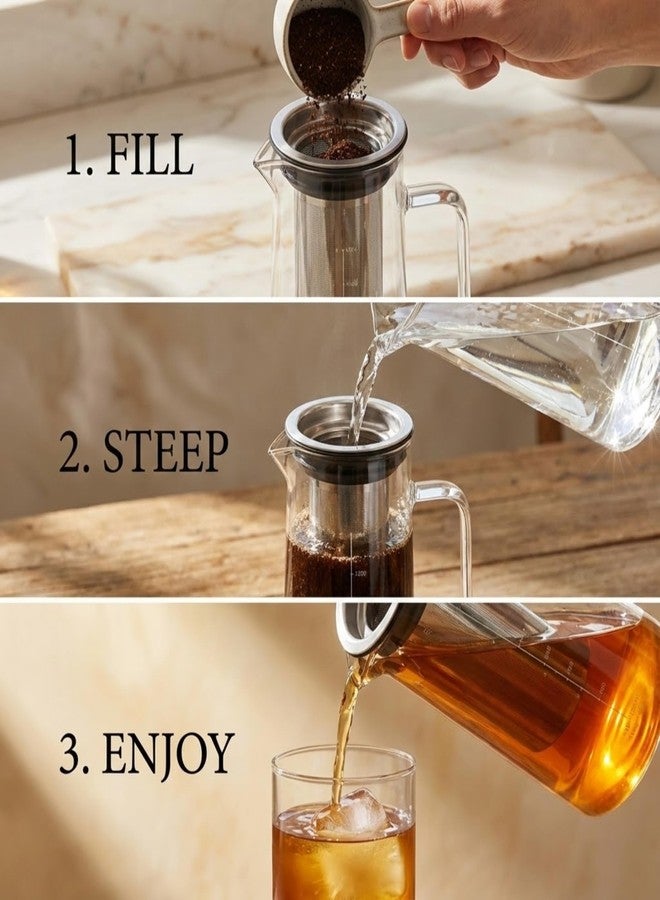 1. FILL

2. STEEP

3. ENJOY